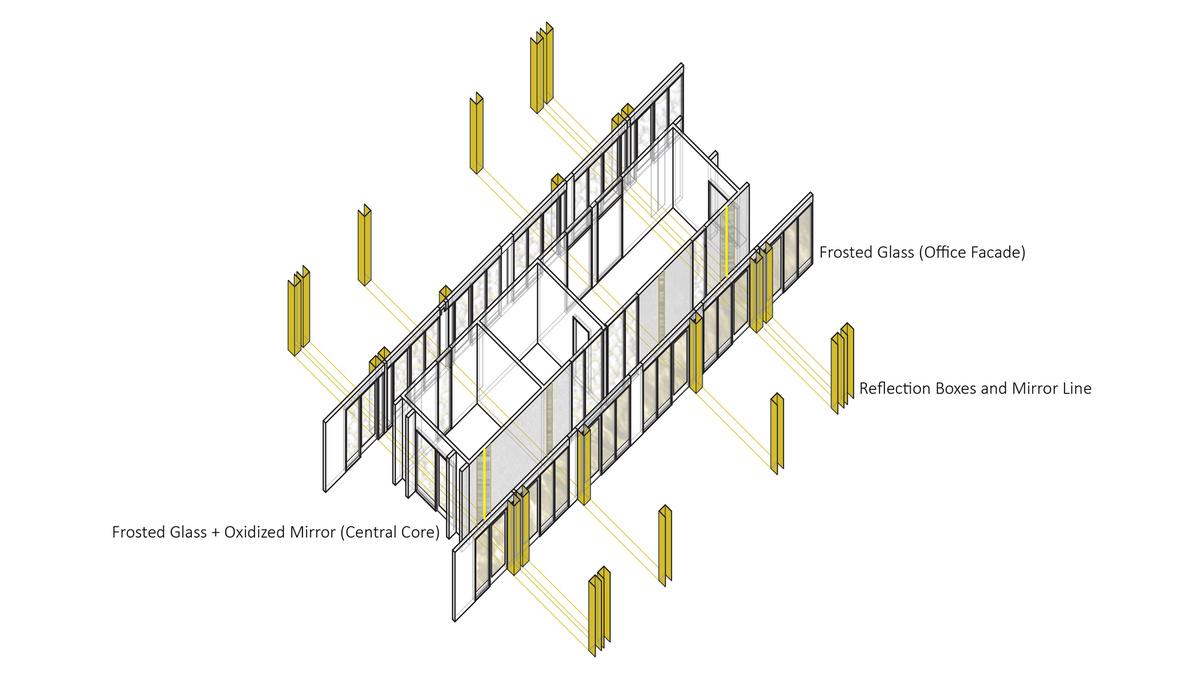 Frosted Glass (Office Facade)

Reflection Boxes and Mirror Line

Frosted Glass + Oxidized Mirror (Central Core)